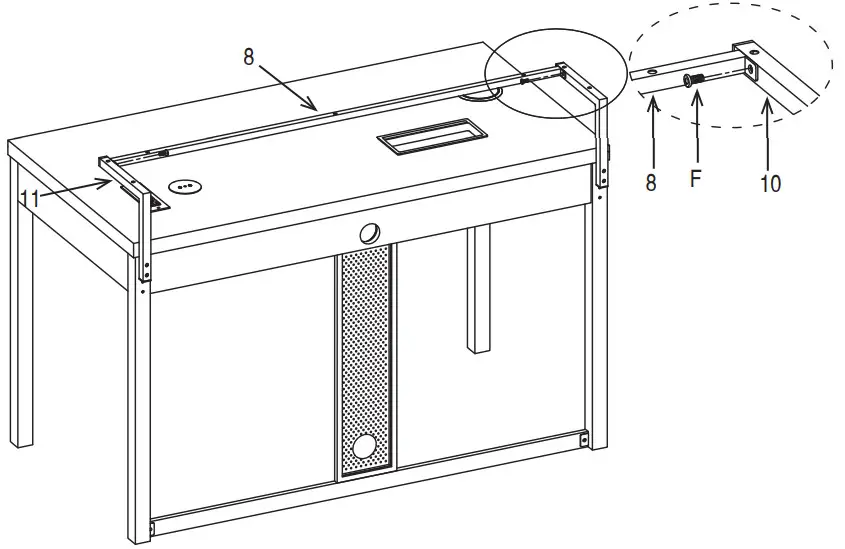 8
11
8
F
10