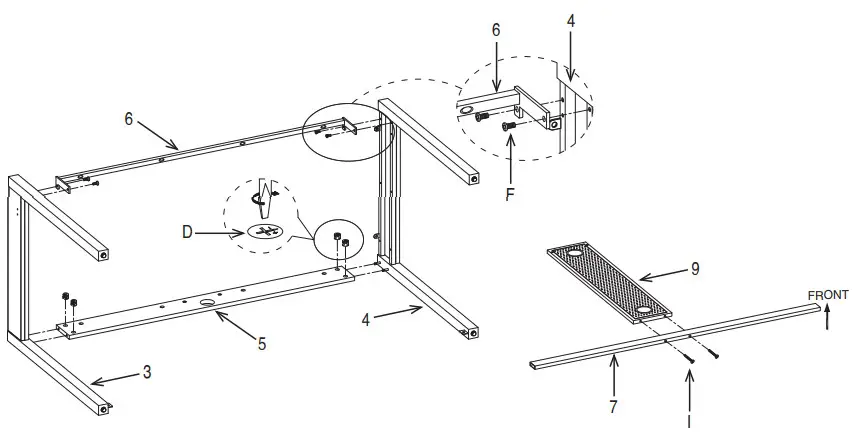 6
4
6
F
D
9
FRONT
4
5
3
7
I