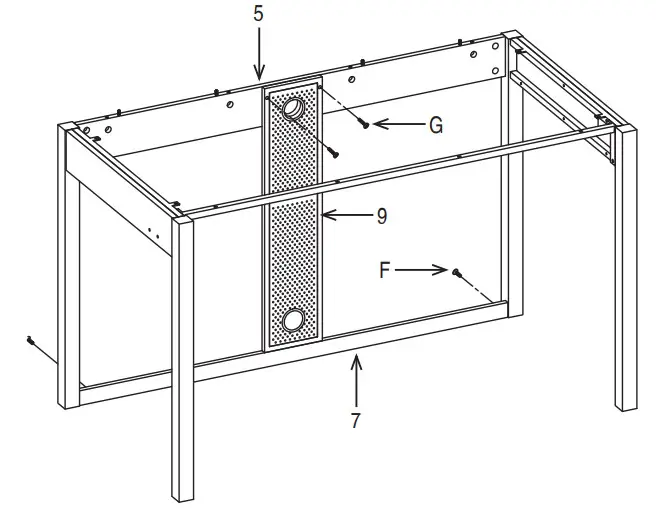 5
G
9
F
7