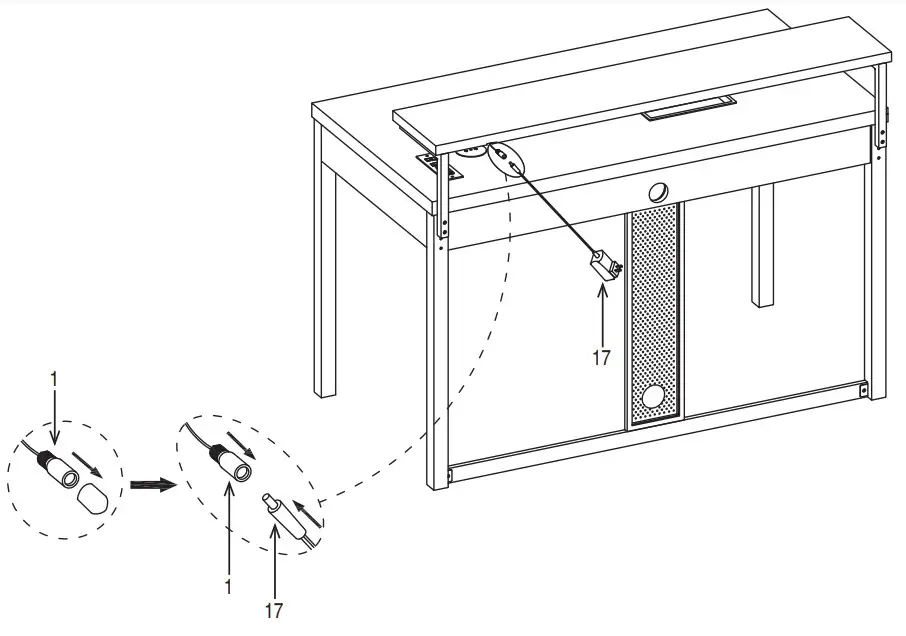 17

1

1

17