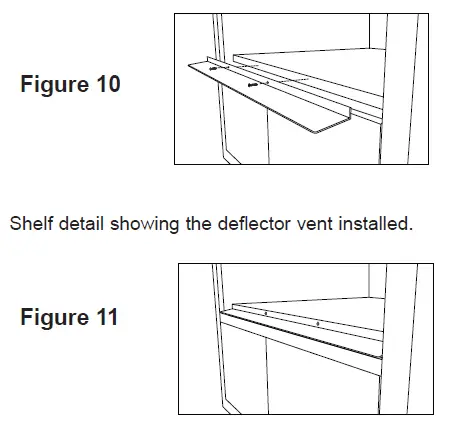 Figure 10

Shelf detail showing the deflector vent installed.

Figure 11