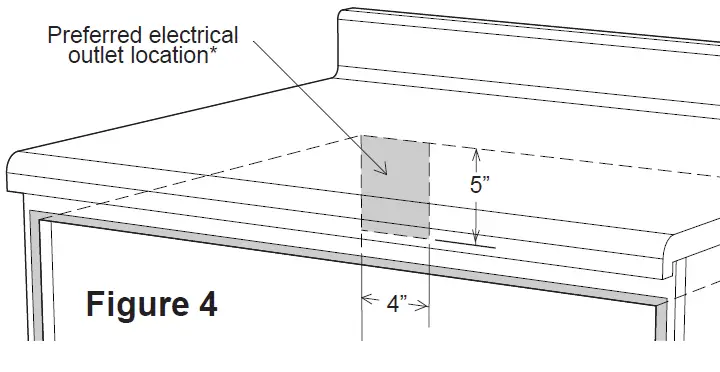 Preferred electrical outlet location*

5”

4”

Figure 4