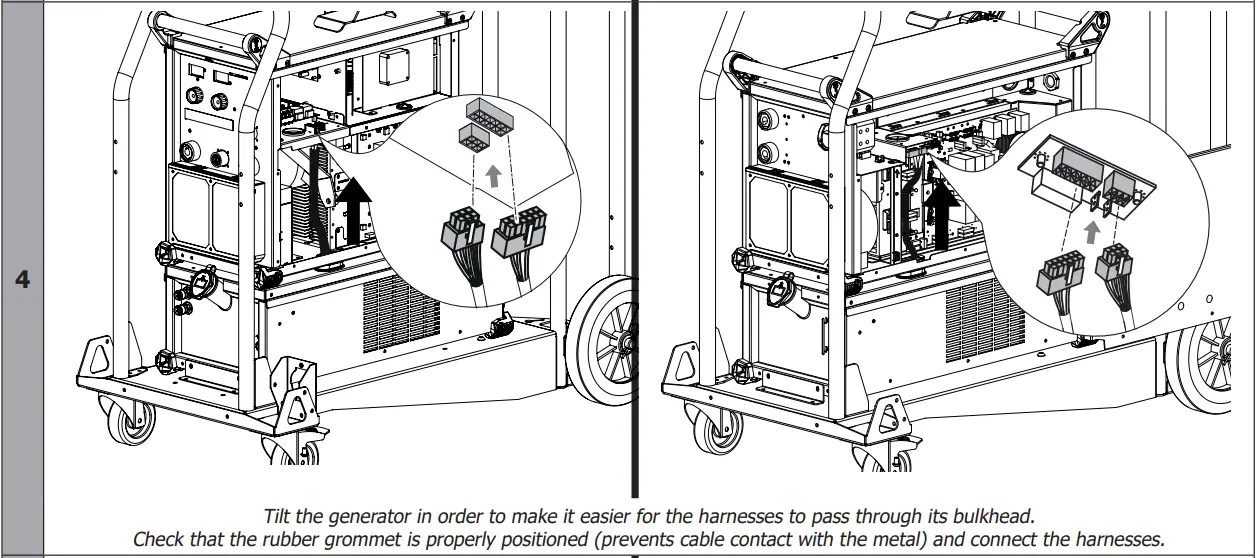 4

Tilt the generator in order to make it easier for the harnesses to pass through its bulkhead.
Check that the rubber grommet is properly positioned (prevents cable contact with the metal) and connect the harnesses.