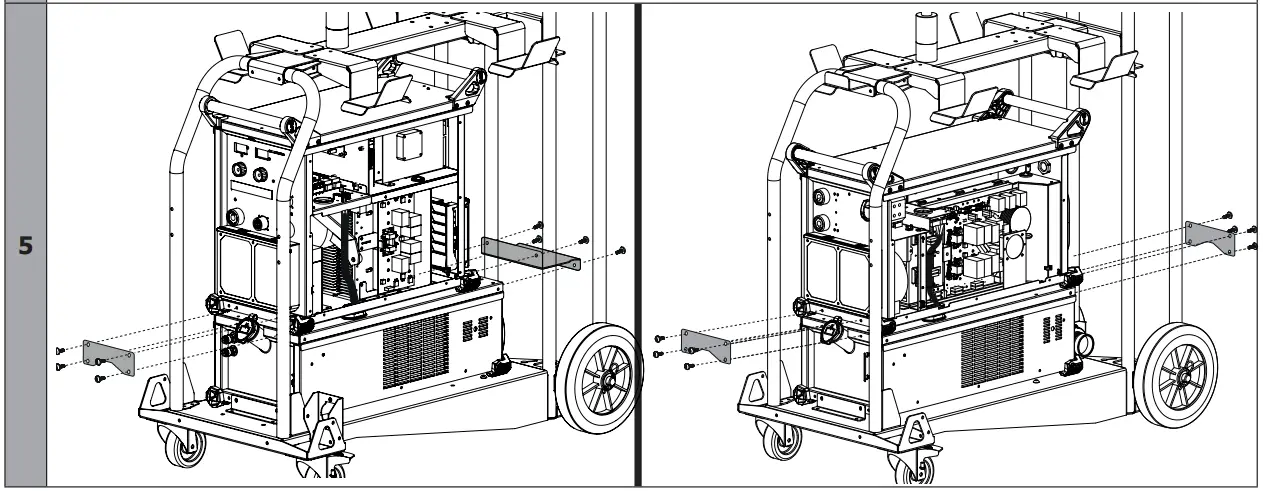 5