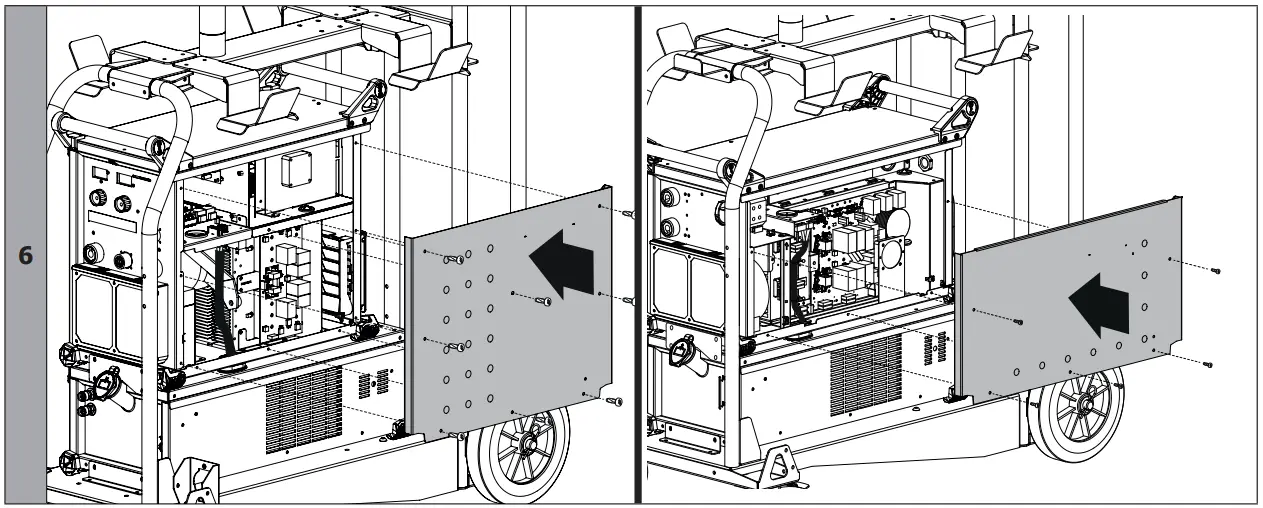 6