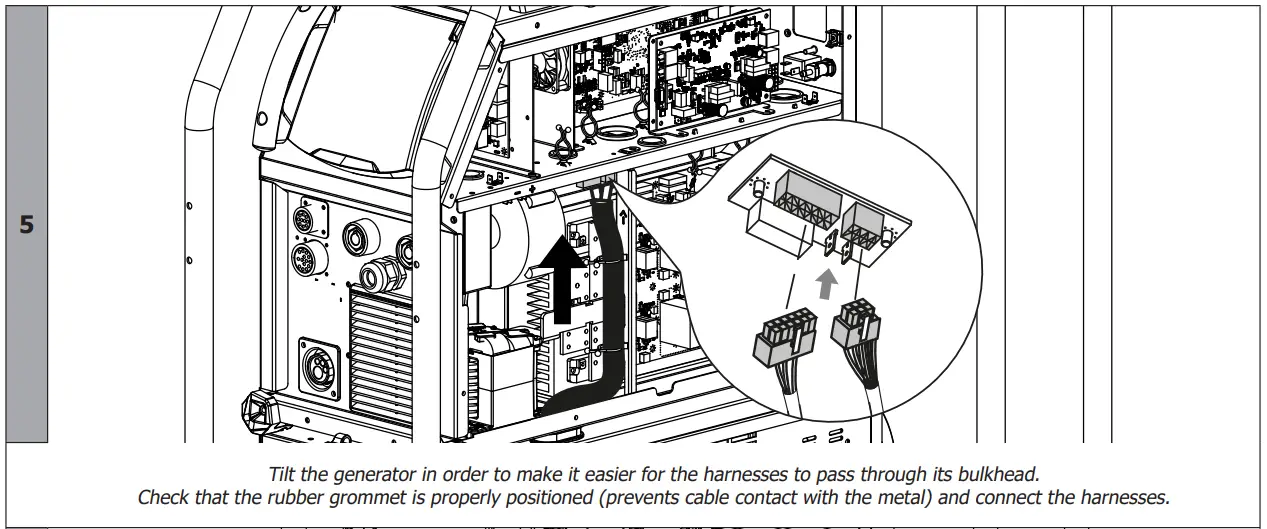 5

Tilt the generator in order to make it easier for the harnesses to pass through its bulkhead.
Check that the rubber grommet is properly positioned (prevents cable contact with the metal) and connect the harnesses.