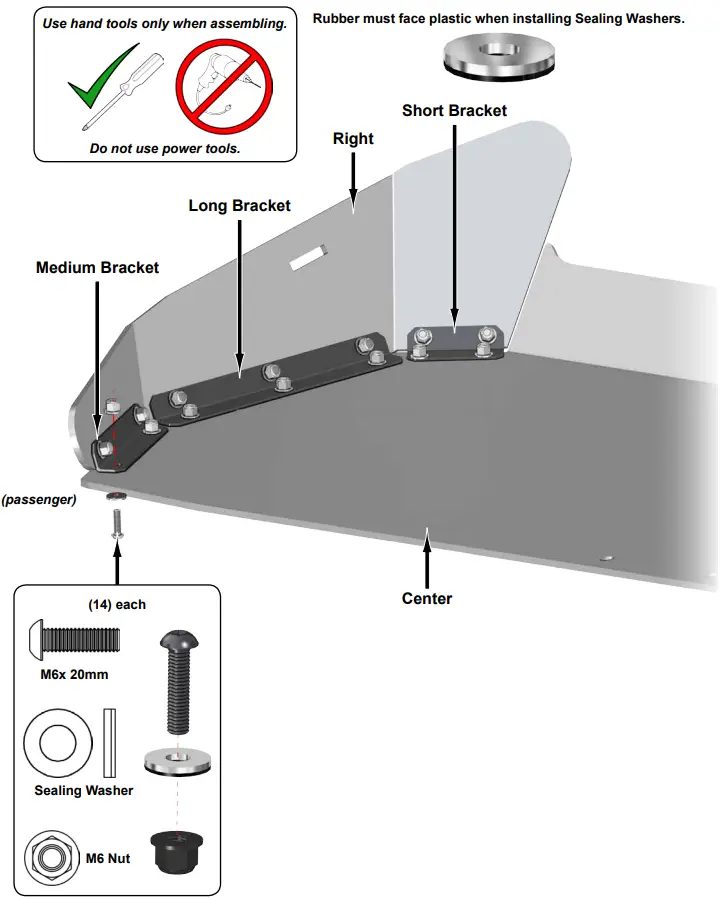 Use hand tools only when assembling.

Do not use power tools.

Rubber must face plastic when installing Sealing Washers.

Short Bracket

Right

Long Bracket

Medium Bracket

(passenger)

Center

(14) each

M6x 20mm

Sealing Washer

M6 Nut