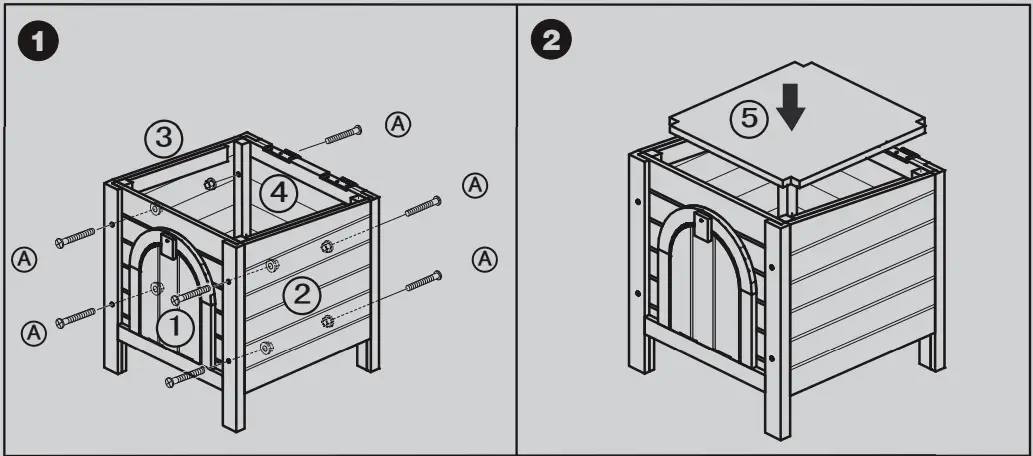 1

3

A

4

A

A

A

2

A

1

2

5