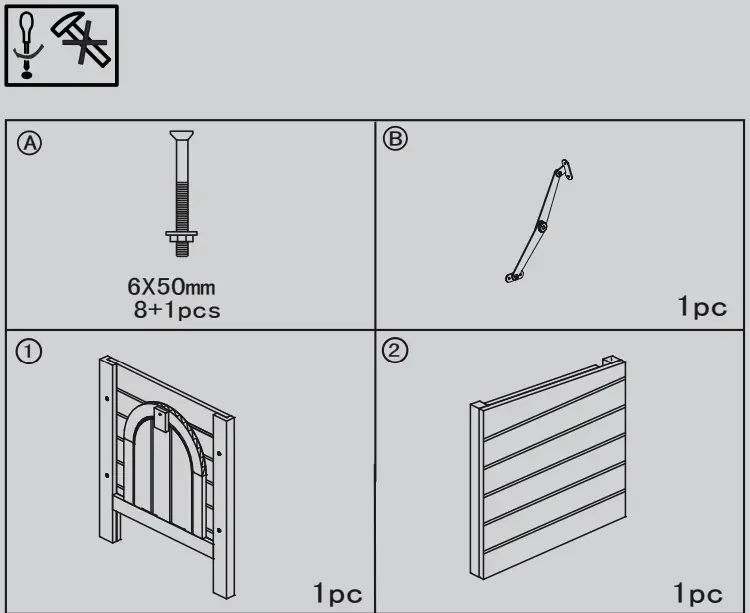 Ⓐ
6X50mm
8+1pcs

Ⓑ
1pc

①
1pc

②
1pc