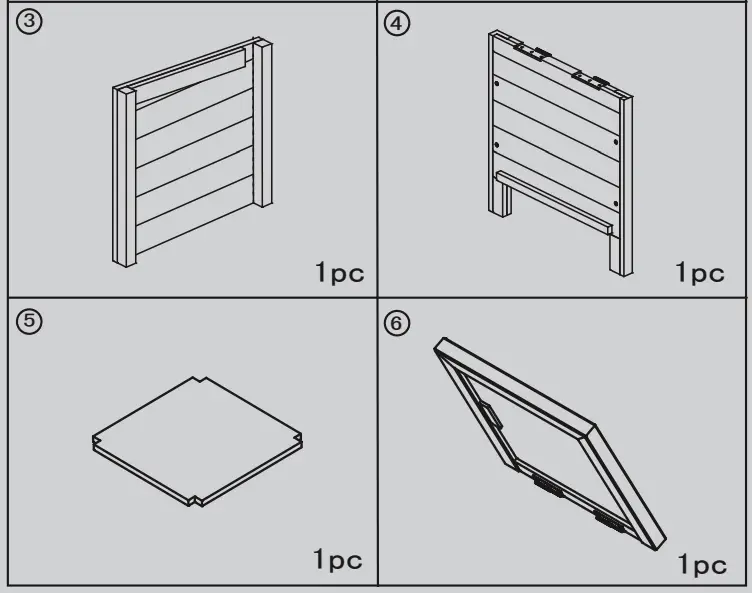 ③

1pc

④

1pc

⑤

1pc

⑥

1pc