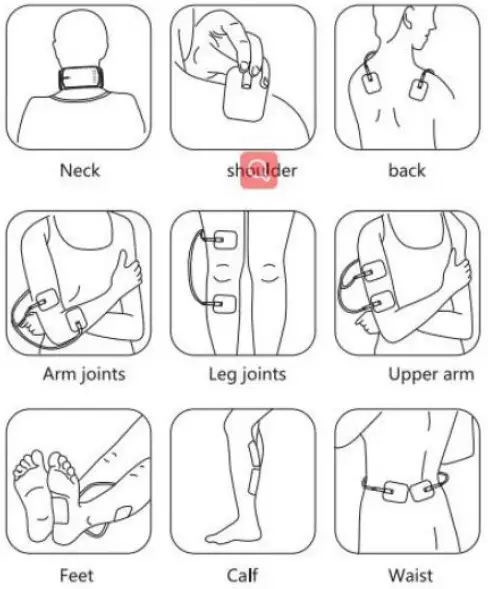 Neck

shoulder

back

Arm joints

Leg joints

Upper arm

Feet

Calf

Waist