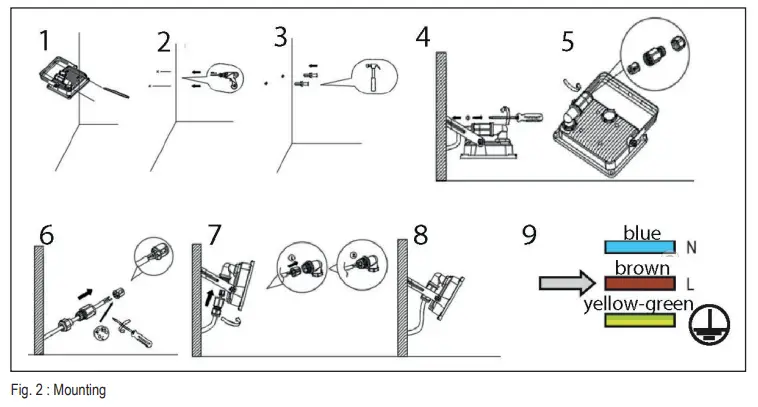 1 2 3 4 5

6 7 8 9

blue N
brown L
yellow-green

Fig. 2 : Mounting