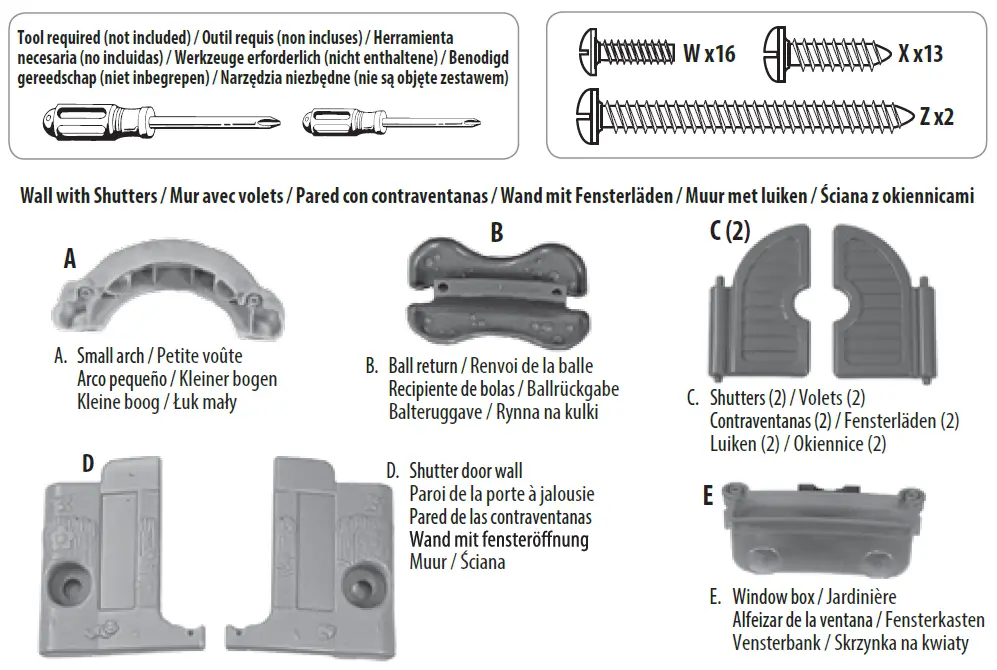 Tool required (not included) / Outil requis (non incluses) / Herramienta necesaria (no incluidas) / Werkzeuge erforderlich (nicht enthaltene) / Benodigd gereedschap (niet inbegrepen) / Narzędzia niezbędne (nie są objęte zestawem)

W x16

X x13

Z x2

Wall with Shutters / Mur avec volets / Pared con contraventanas / Wand mit Fensterläden / Muur met luiken / Ściana z okiennicami

A

A. Small arch / Petite voûte
Arco pequeño / Kleiner bogen
Kleine boog / Łuk mały

B

B. Ball return / Renvoi de la balle
Recipiente de bolas / Ballrückgabe
Balteruggave / Rynna na kulki

C (2)

C. Shutters (2) / Volets (2)
Contraventanas (2) / Fensterläden (2)
Luiken (2) / Okiennice (2)

D

D. Shutter door wall
Paroi de la porte à jalousie
Pared de las contraventanas
Wand mit fensteröffnung
Muur / Ściana

E

E. Window box / Jardinière
Alfeizar de la ventana / Fensterkasten
Vensterbank / Skrzynka na kwiaty