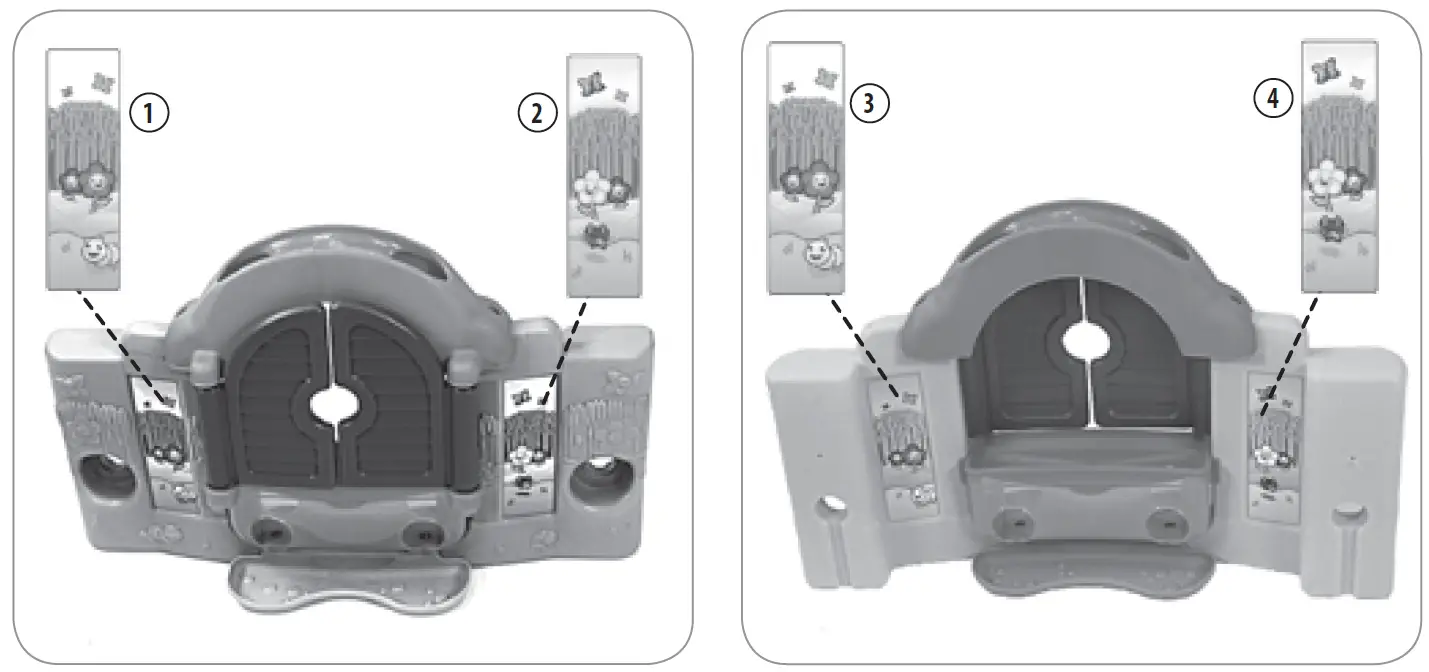 1
2
3
4