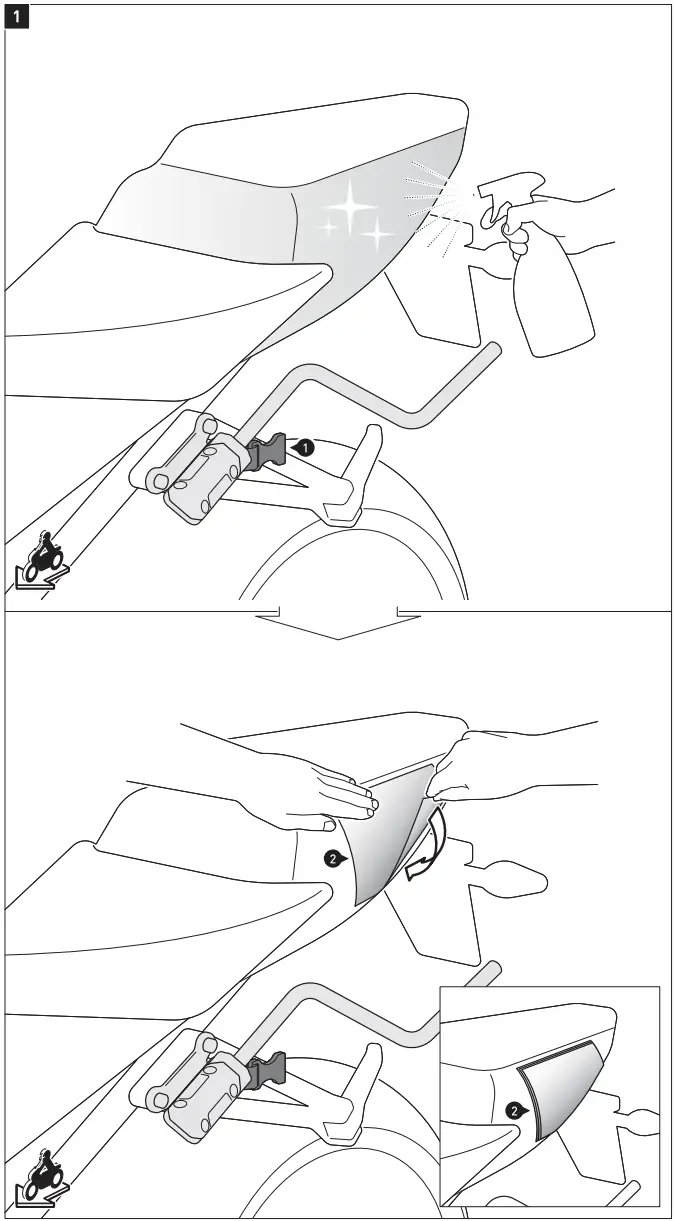 1

1

2

2