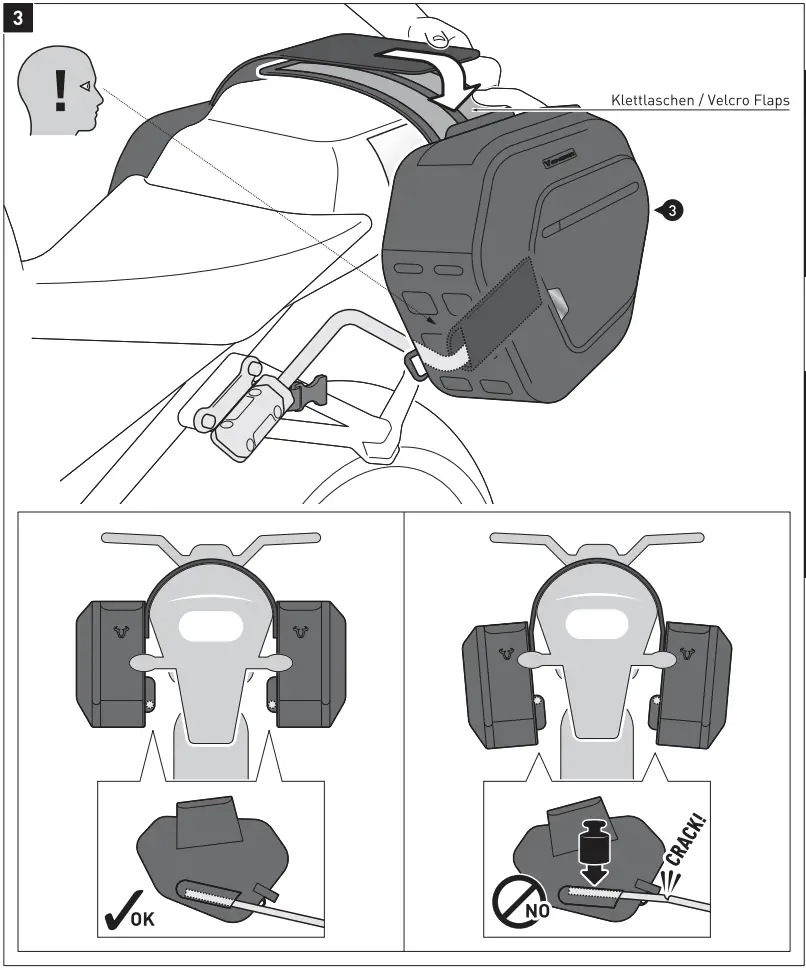 3

!

Klettlaschen / Velcro Flaps

3

OK

NO

CRACK!