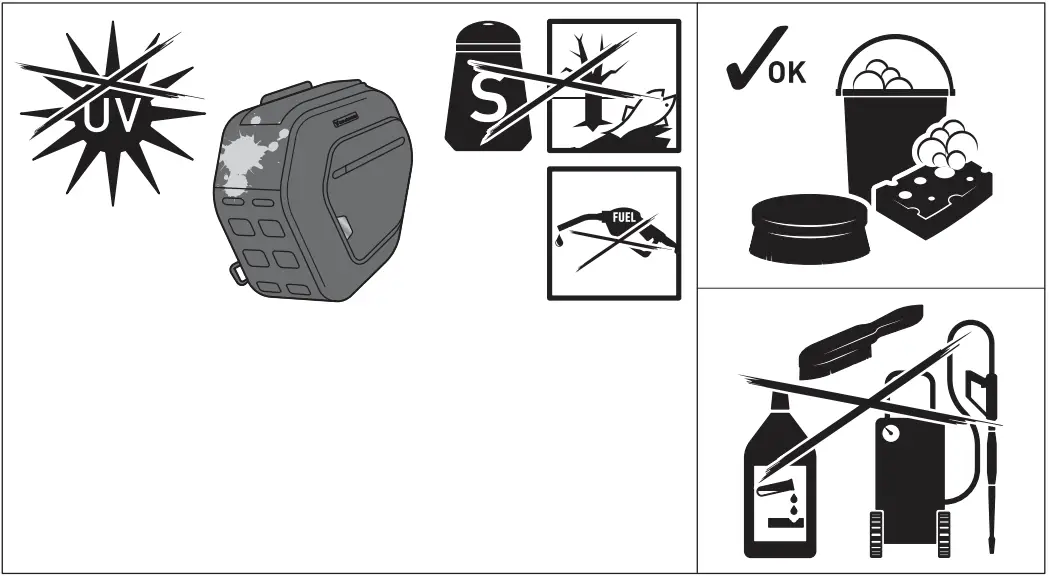 UV

S

FUEL

OK