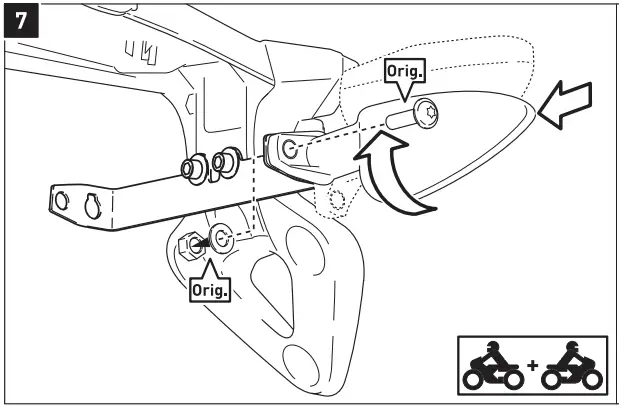 7

Orig.

Orig.

+