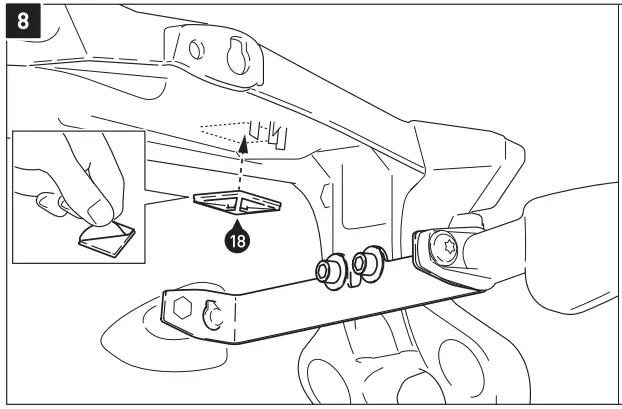 8

18