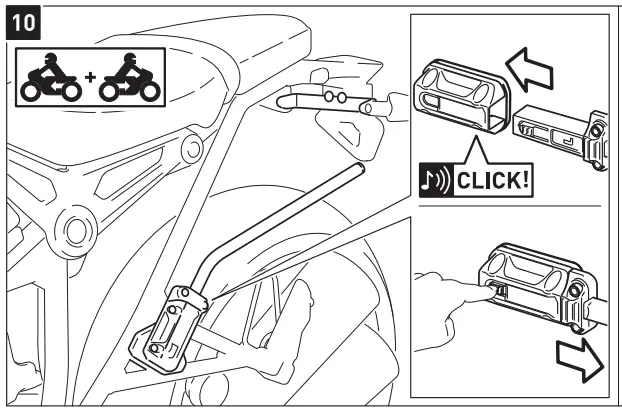 10

+

CLICK!