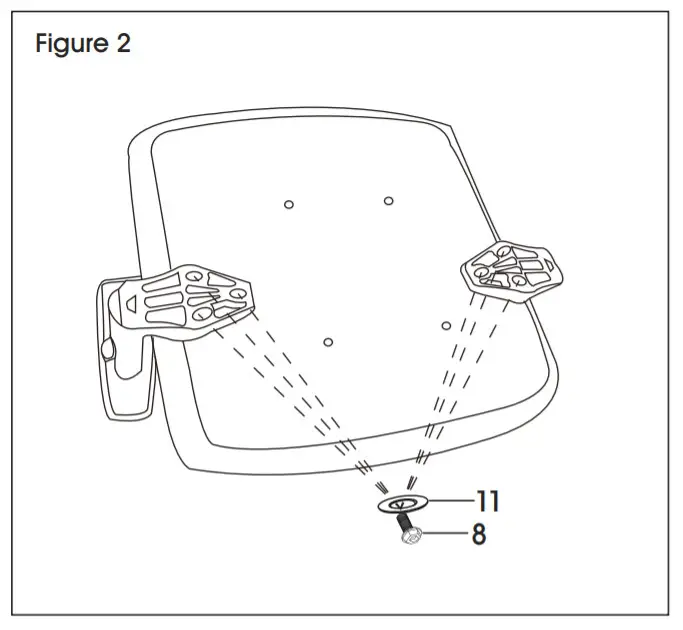 Figure 2

11
8