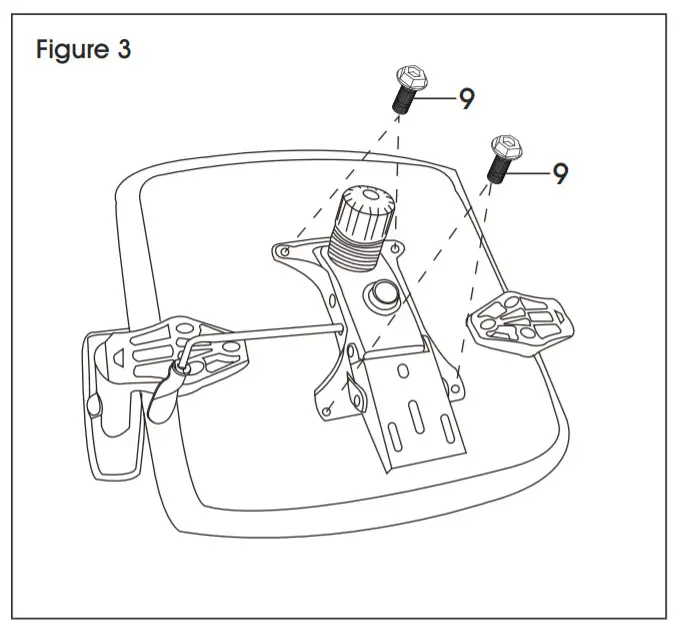 Figure 3

9

9