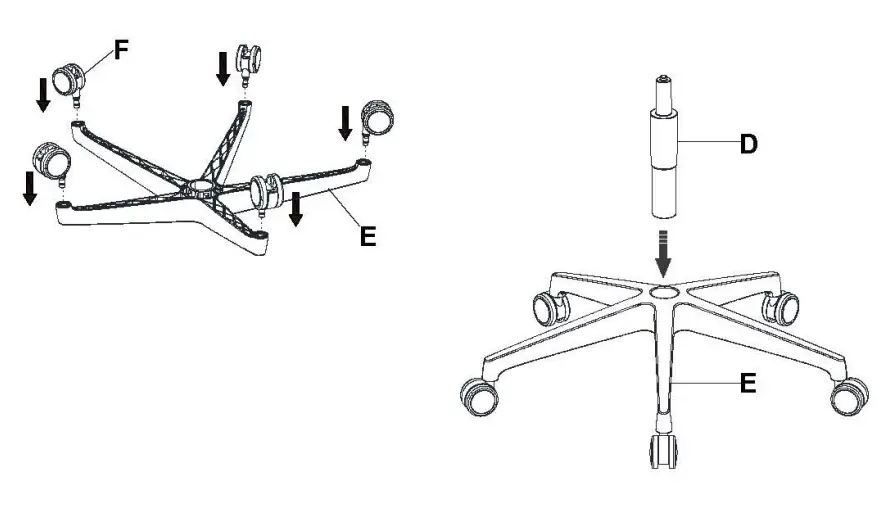 F
E
D
E