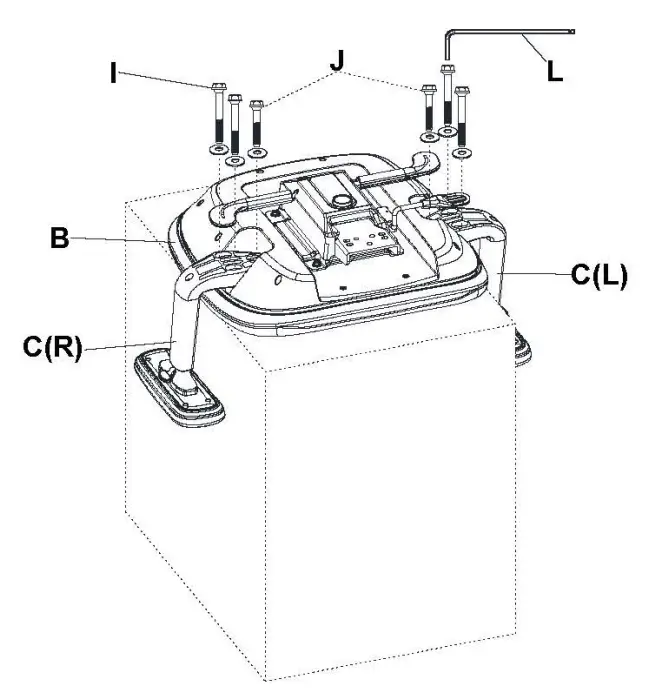 I
J
L
B
C(L)
C(R)