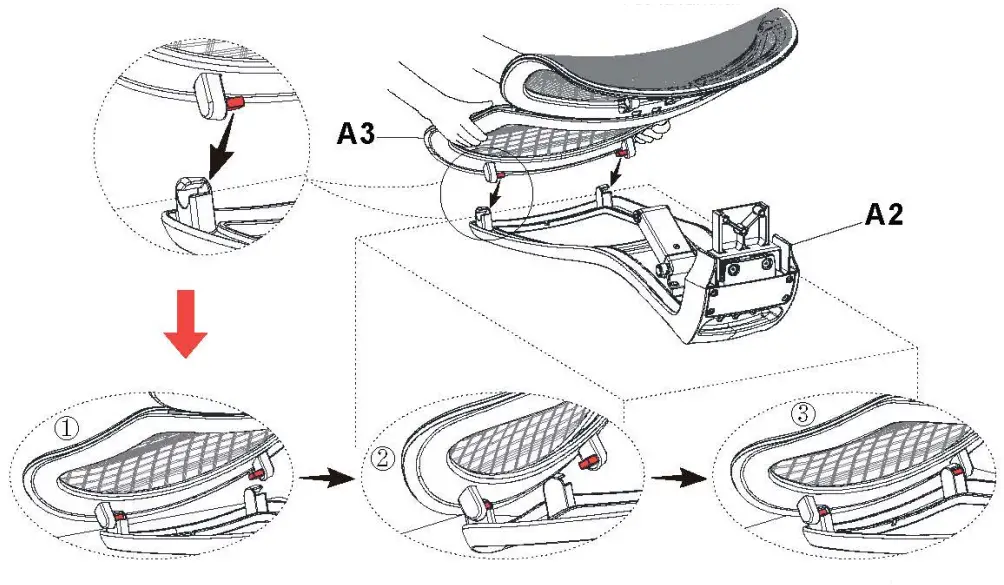 A3
A2
①
②
③