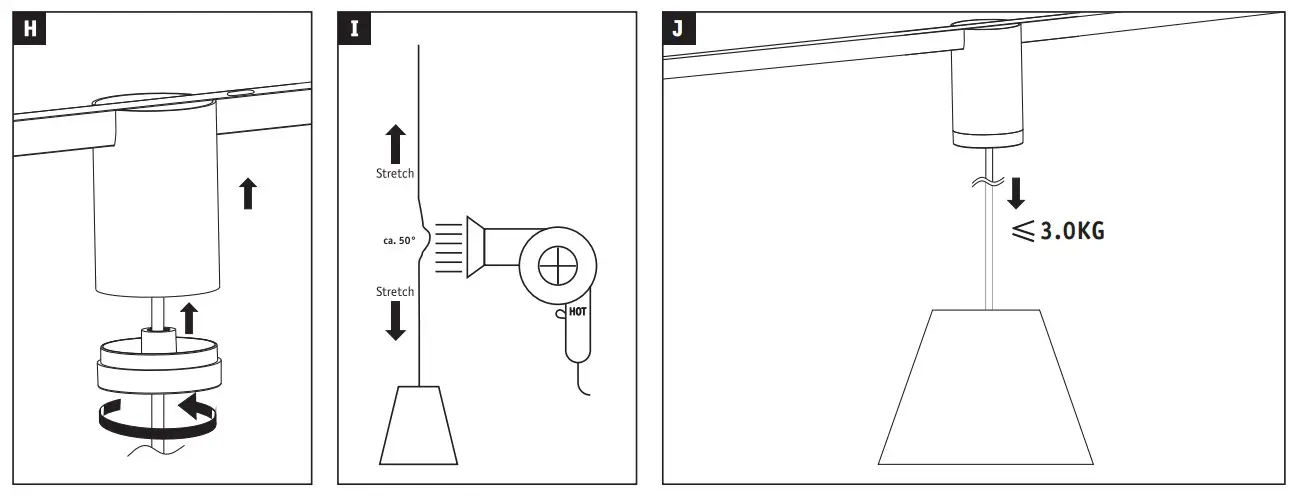 H

I

Stretch

ca. 50°

Stretch

HOT

J

$\leqslant$ 3.0KG