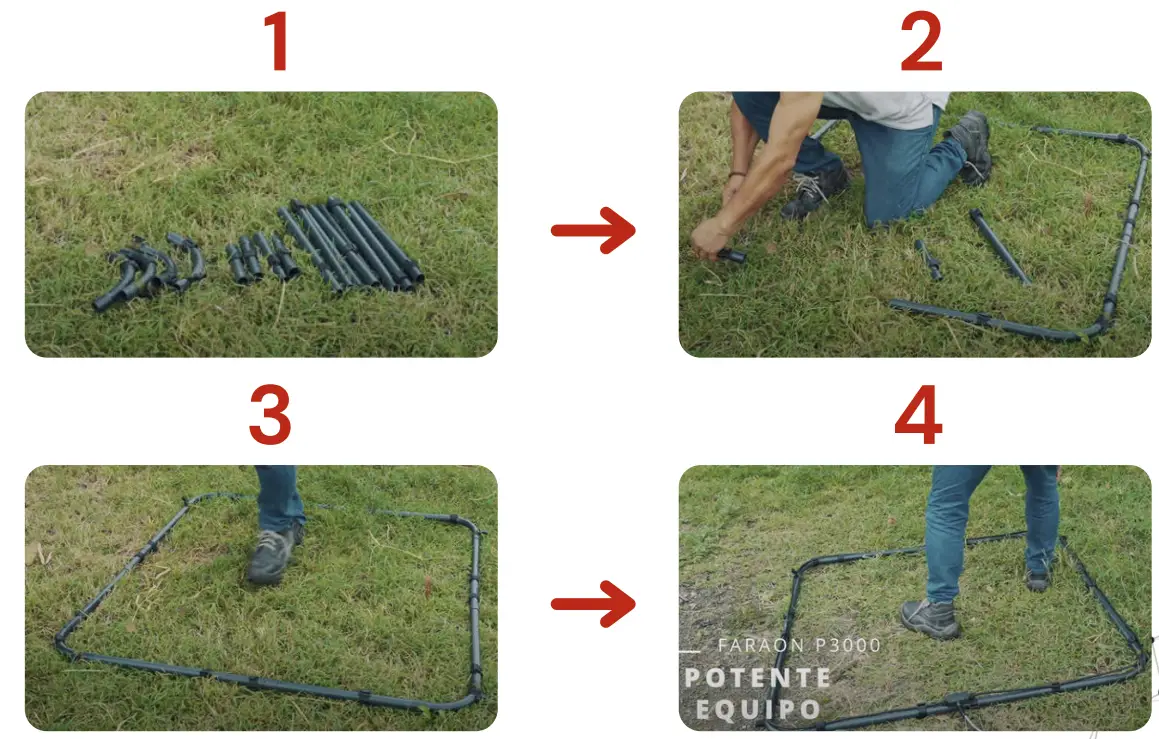 1

2

3

4

FARAON P3000
POTENTE EQUIPO