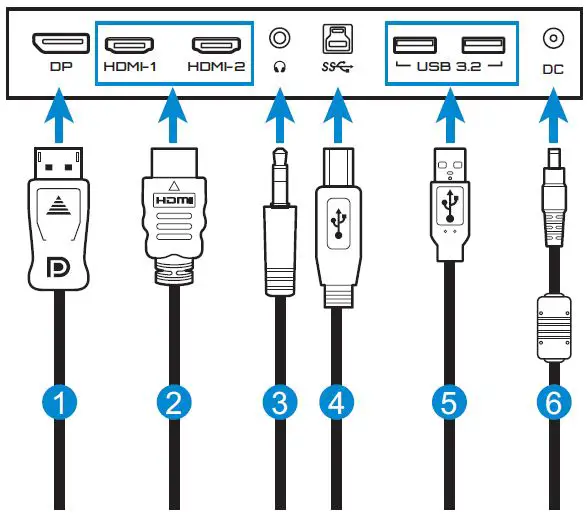 DP
HDMI-1
HDMI-2
SS
USB 3.2
DC
HDMI
1
2
3
4
5
6