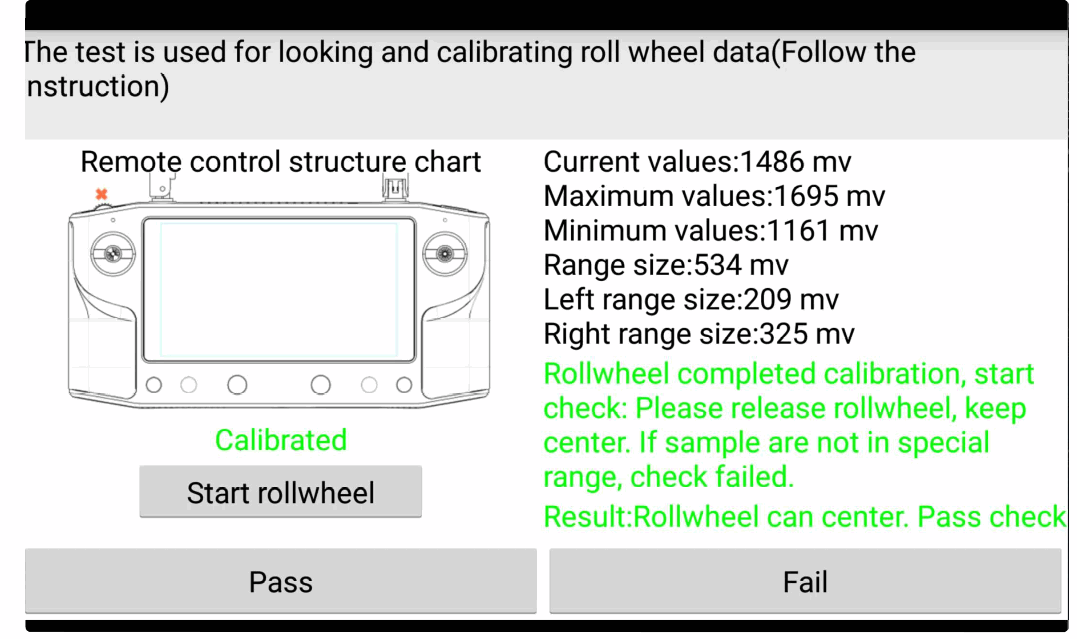 The test is used for looking and calibrating roll wheel data(Follow the nstruction)

Remote control structure chart

Calibrated

Start rollwheel

Current values:1486 mv
Maximum values:1695 mv
Minimum values:1161 mv
Range size:534 mv
Left range size:209 mv
Right range size:325 mv

Rollwheel completed calibration, start check: Please release rollwheel, keep center. If sample are not in special range, check failed.

Result:Rollwheel can center. Pass check

Pass

Fail