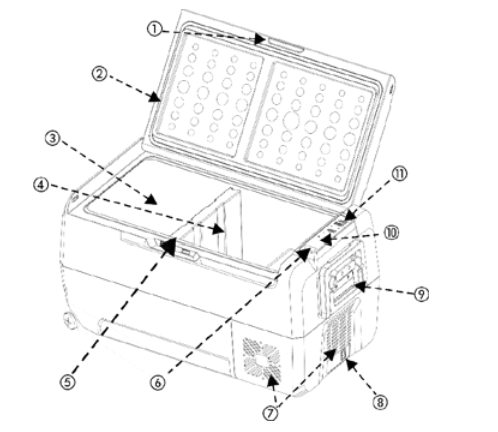 ①
②
③
④
⑪
⑩
⑨
⑤
⑥
⑦
⑧