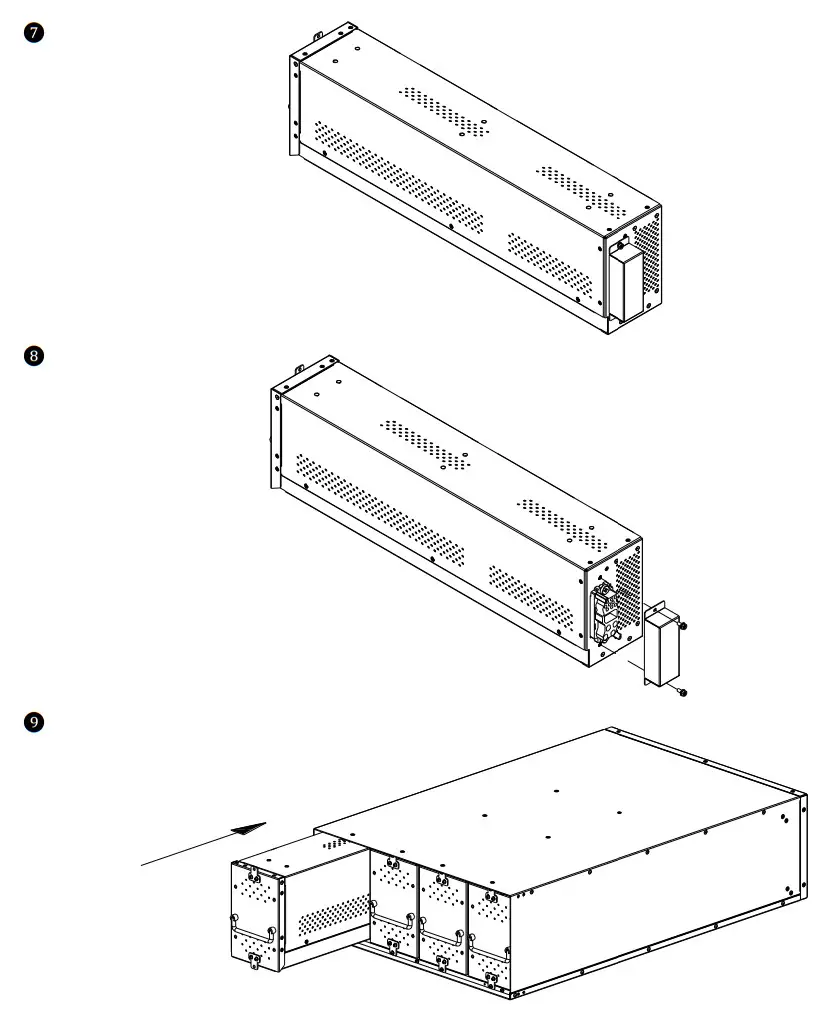 7

8

9