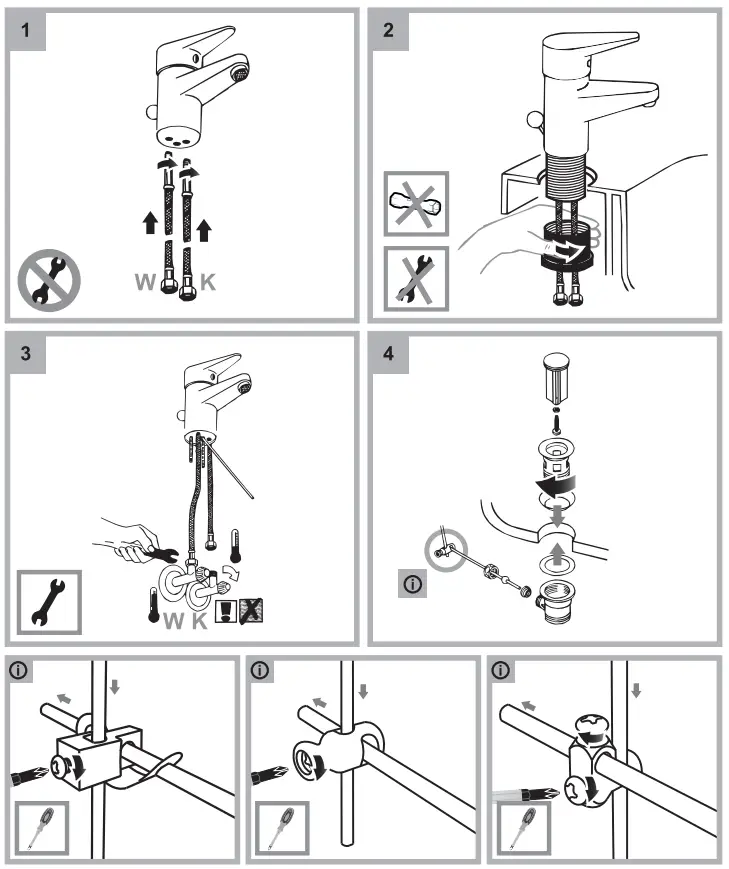 1

W K

2

3

W K

4

i

i

i

i