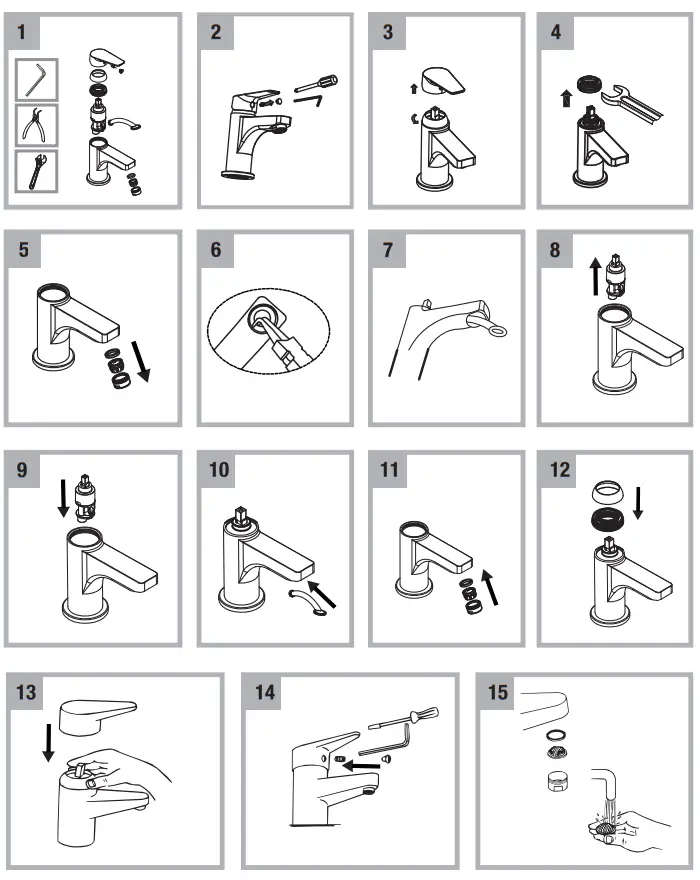 1

2

3

4

5

6

7

8

9

10

11

12

13

14

15