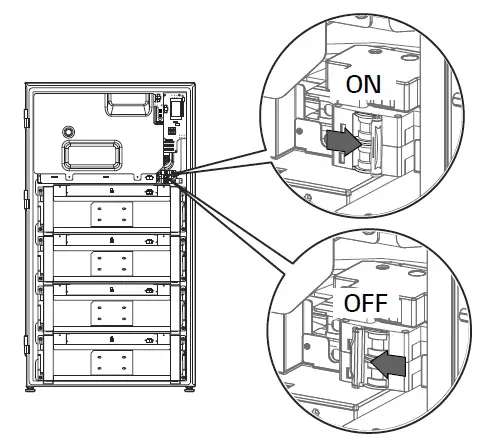 ON

OFF