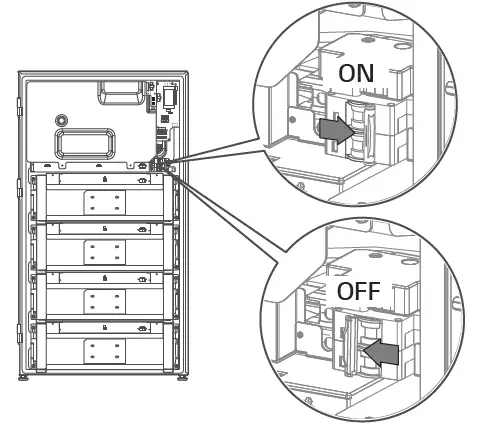 ON

OFF