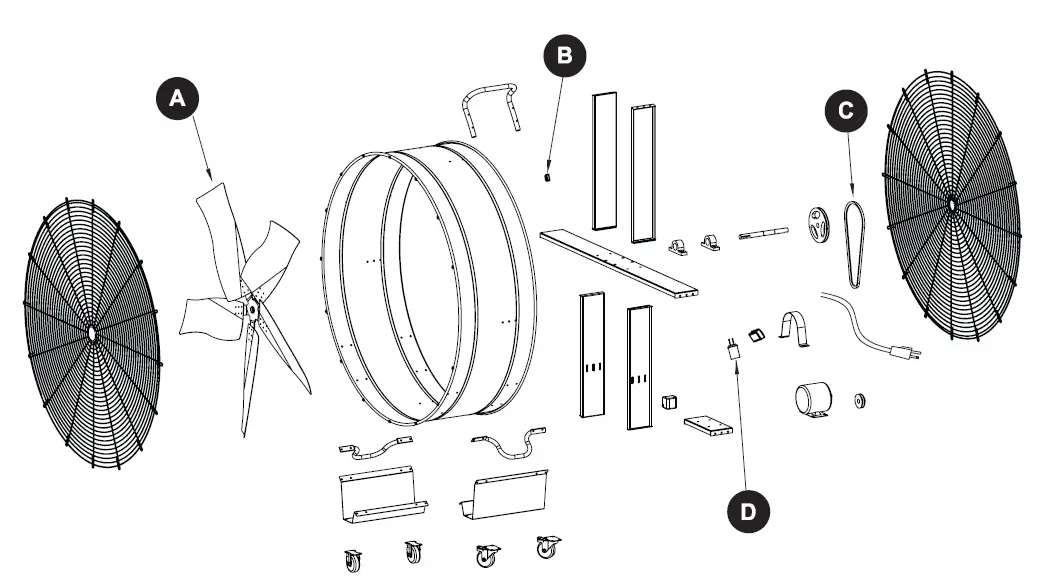 A
B
C
D