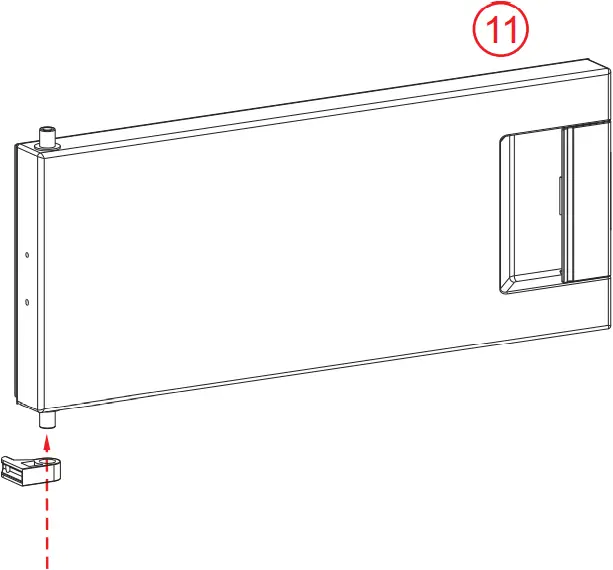 11