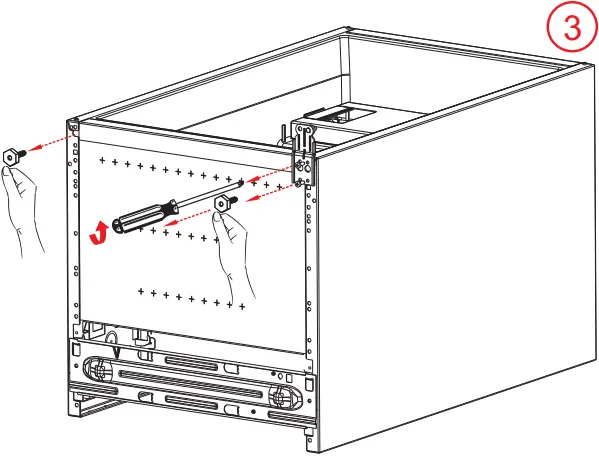 3