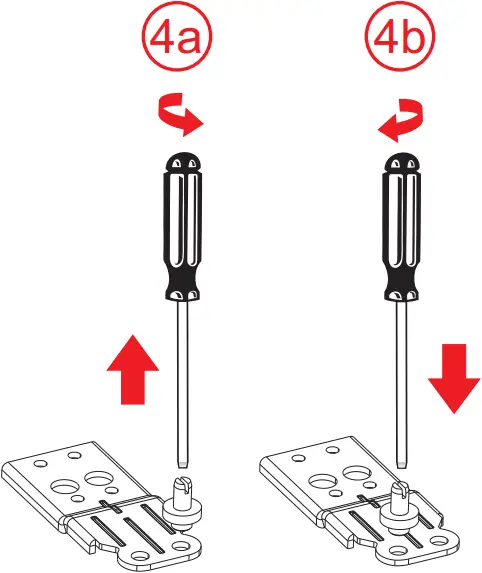 4a

4b