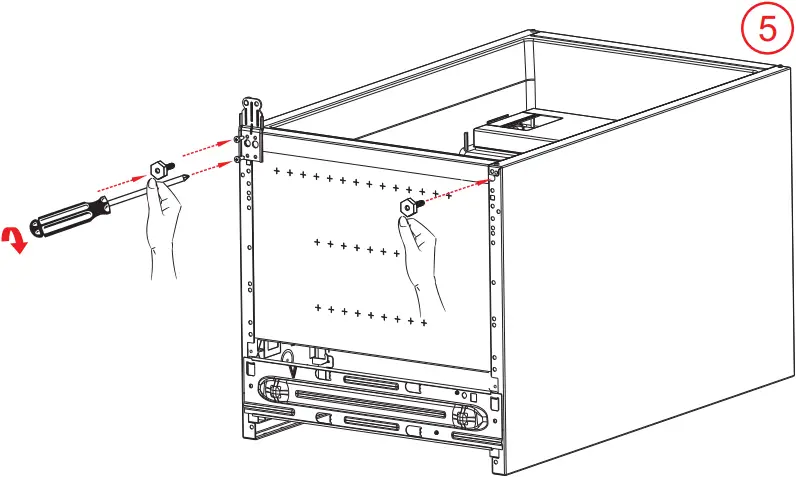 5