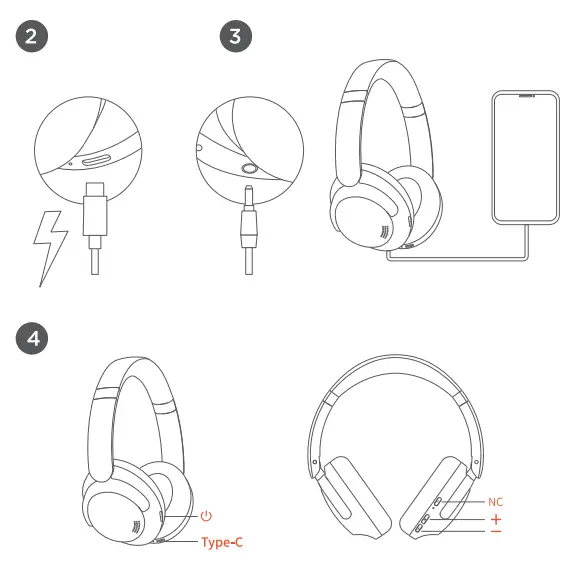 2

3

4

Type-C

NC

+

−