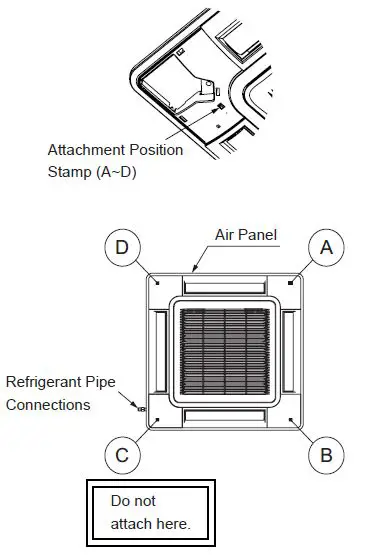 Attachment Position Stamp (A~D)

Air Panel

D

A

Refrigerant Pipe Connections

C

B

Do not attach here.