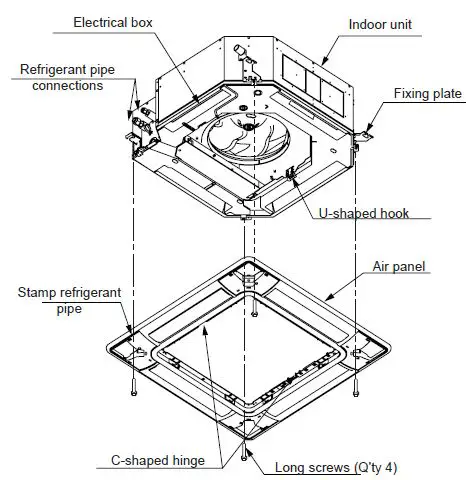 Electrical box

Indoor unit

Refrigerant pipe connections

Fixing plate

U-shaped hook

Air panel

Stamp refrigerant pipe

C-shaped hinge

Long screws (Q'ty 4)