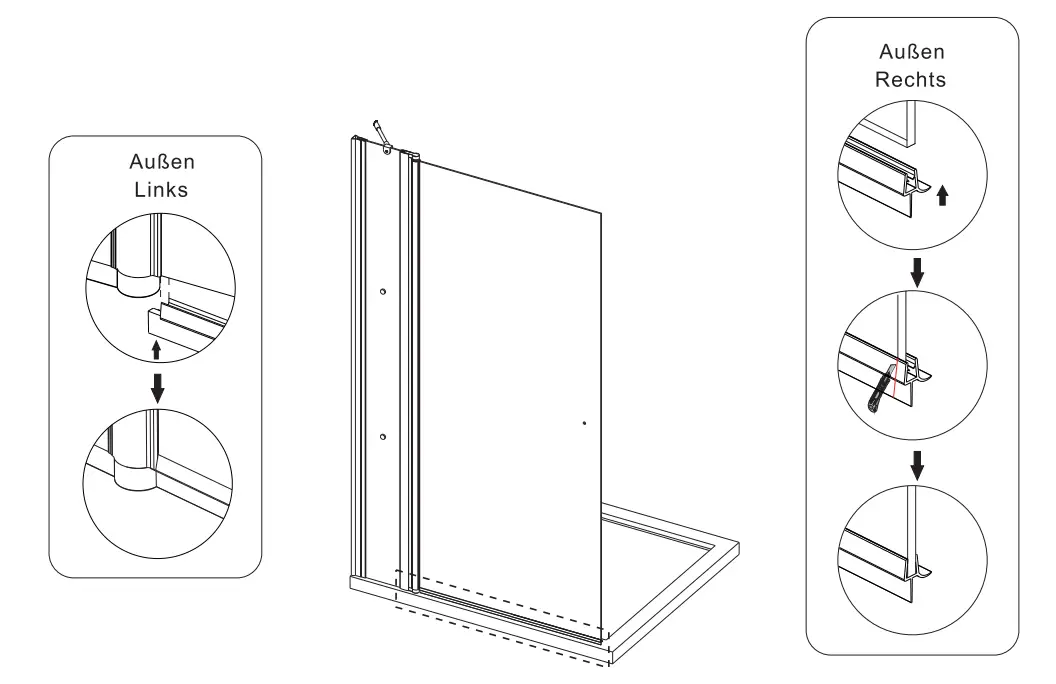 Außen
Links

Außen
Rechts