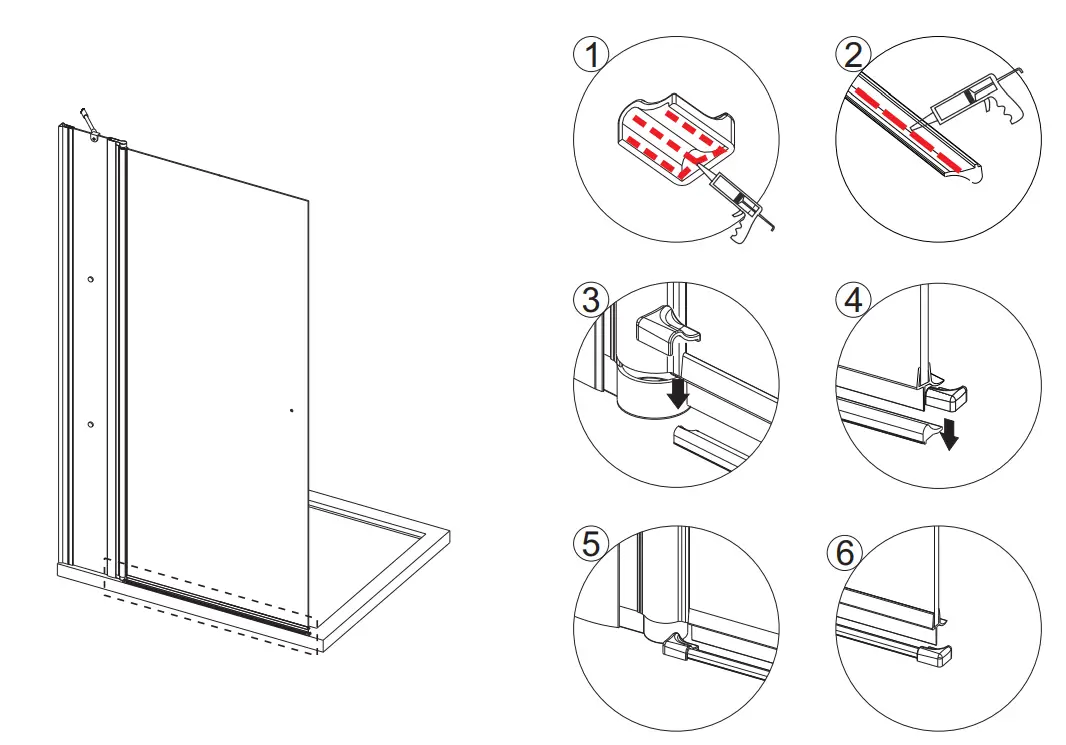 1
2
3
4
5
6