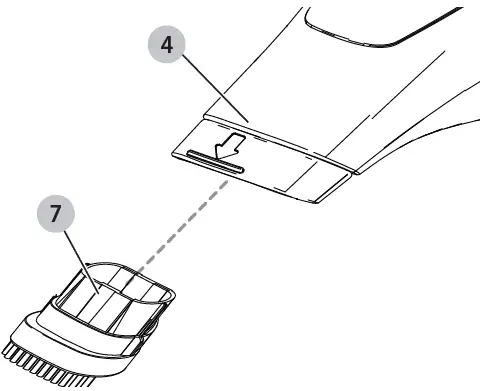 4

7